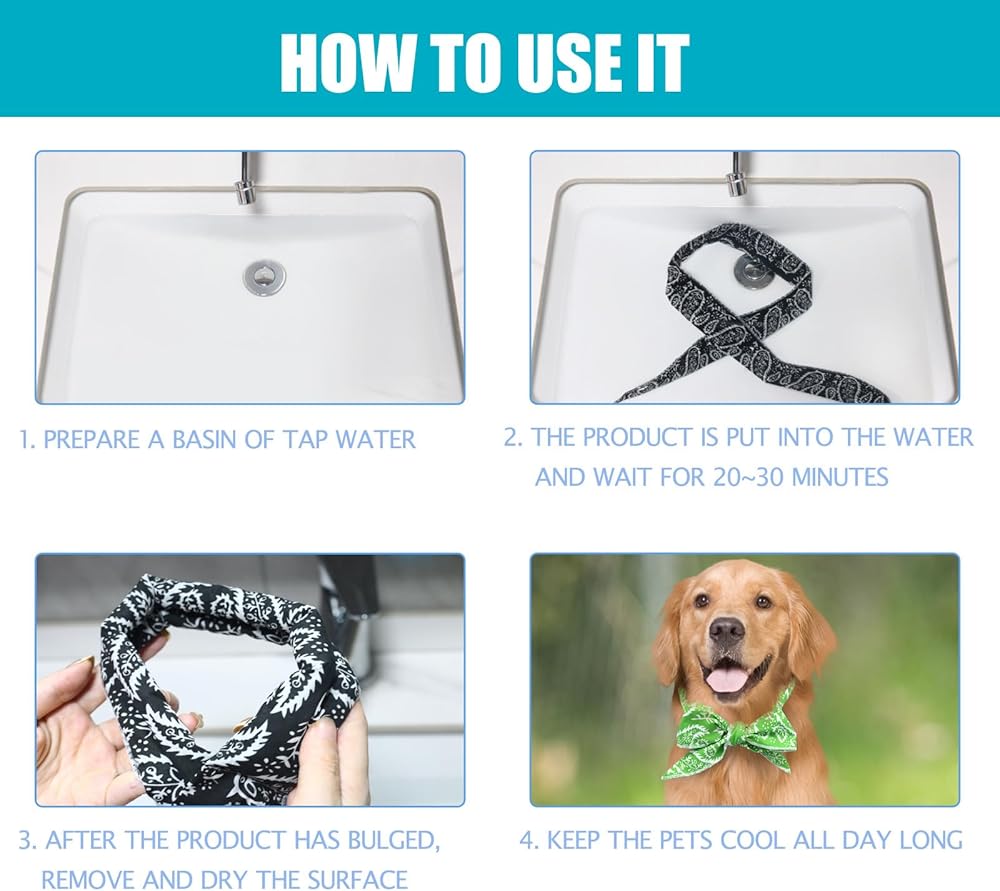 HOW TO USE IT

1. PREPARE A BASIN OF TAP WATER

2. THE PRODUCT IS PUT INTO THE WATER AND WAIT FOR 20~30 MINUTES

3. AFTER THE PRODUCT HAS BULGED, REMOVE AND DRY THE SURFACE

4. KEEP THE PETS COOL ALL DAY LONG