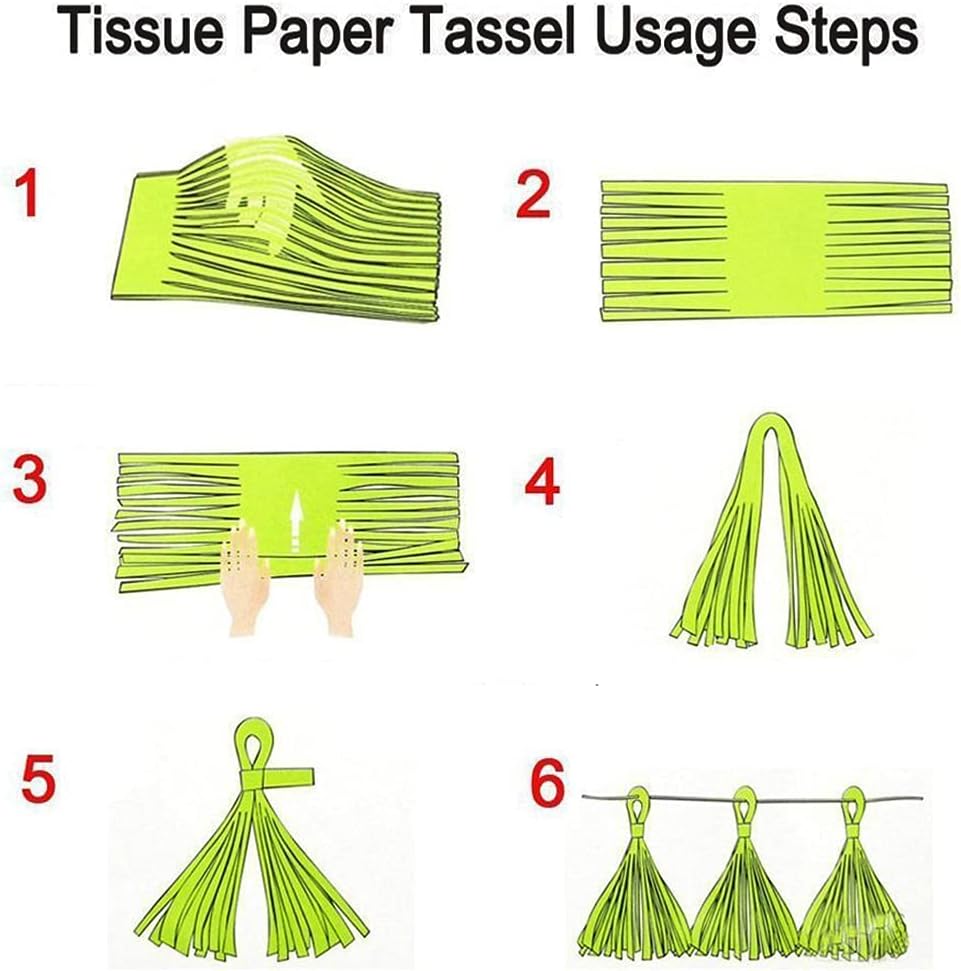 Tissue Paper Tassel Usage Steps

1

2

3

4

5

6