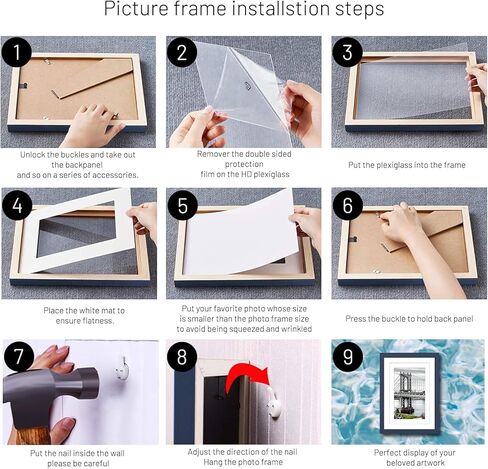 Picture frame installstion steps

1

Unlock the buckles and take out the backpanel and so on a series of accessories.

2

Remover the double sided protection film on the HD plexiglass

3

Put the plexiglass into the frame

4

Place the white mat to ensure flatness.

5

Put your favorite photo whose size is smaller than the photo frame size to avoid being squeezed and wrinkled

6

Press the buckle to hold back panel

7

Put the nail inside the wall please be careful

8

Adjust the direction of the nail Hang the photo frame

9

Perfect display of your beloved artwork