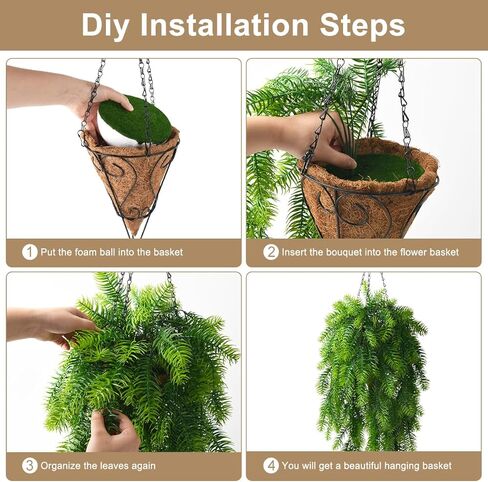 Diy Installation Steps

1 Put the foam ball into the basket

2 Insert the bouquet into the flower basket

3 Organize the leaves again

4 You will get a beautiful hanging basket