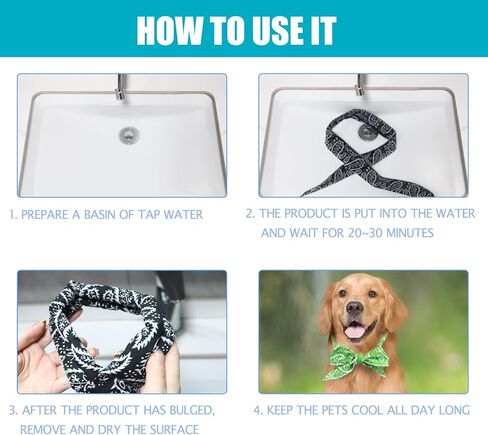 HOW TO USE IT

1. PREPARE A BASIN OF TAP WATER

2. THE PRODUCT IS PUT INTO THE WATER AND WAIT FOR 20~30 MINUTES

3. AFTER THE PRODUCT HAS BULGED, REMOVE AND DRY THE SURFACE

4. KEEP THE PETS COOL ALL DAY LONG