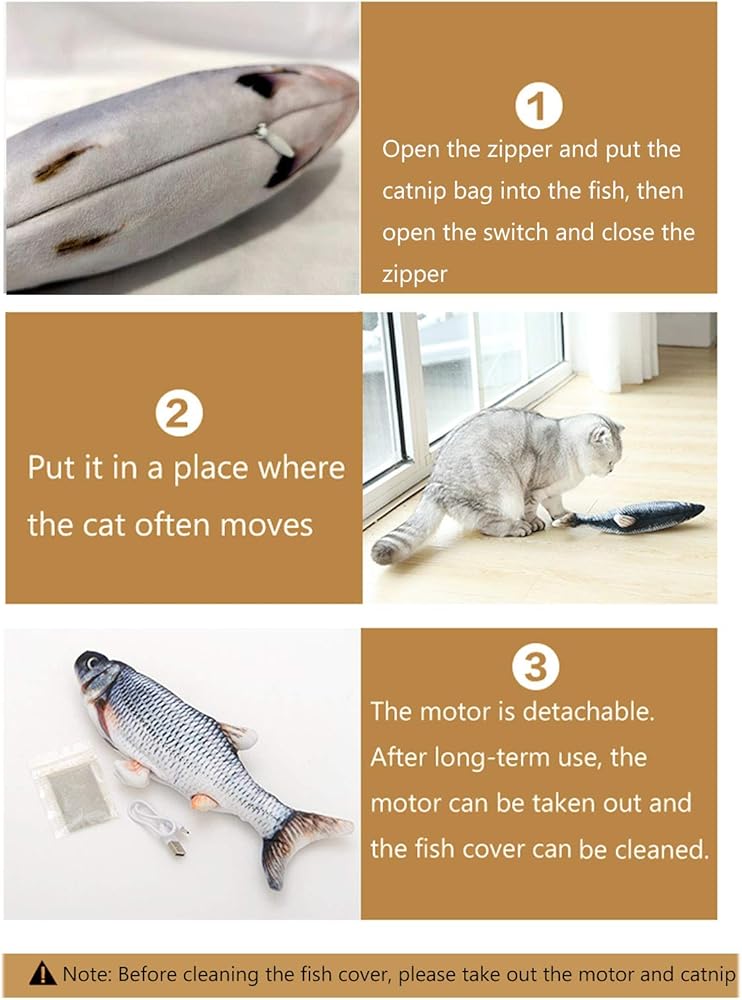 1
Open the zipper and put the catnip bag into the fish, then open the switch and close the zipper

2
Put it in a place where the cat often moves

3
The motor is detachable. After long-term use, the motor can be taken out and the fish cover can be cleaned.

Note: Before cleaning the fish cover, please take out the motor and catnip