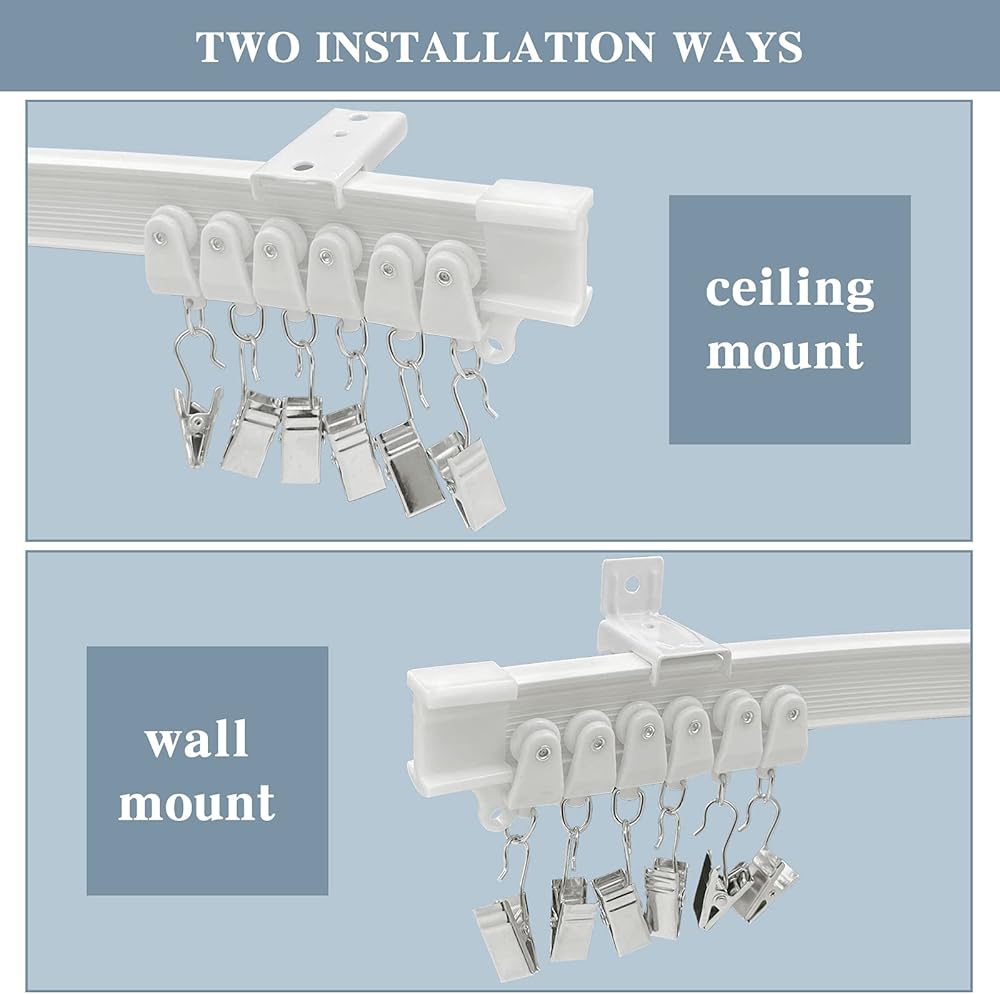 TWO INSTALLATION WAYS

ceiling mount

wall mount