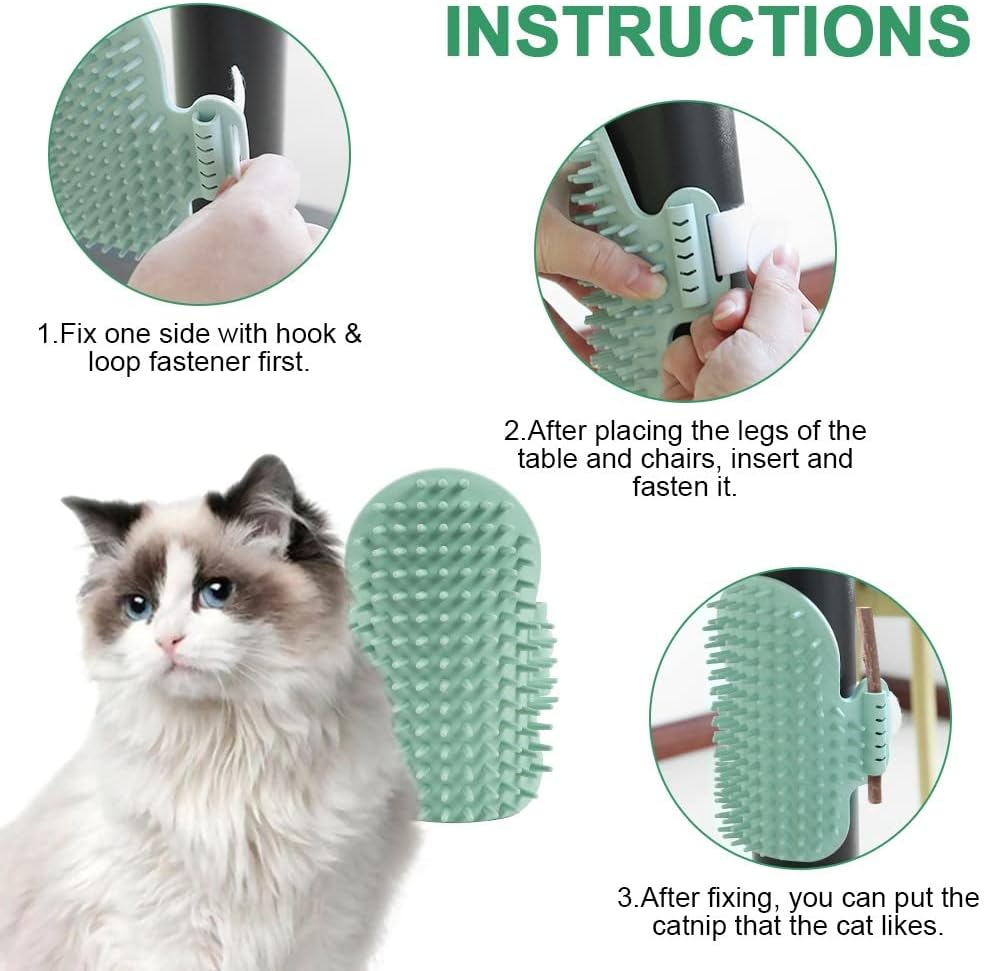 INSTRUCTIONS

1.Fix one side with hook & loop fastener first.

2.After placing the legs of the table and chairs, insert and fasten it.

3.After fixing, you can put the catnip that the cat likes.