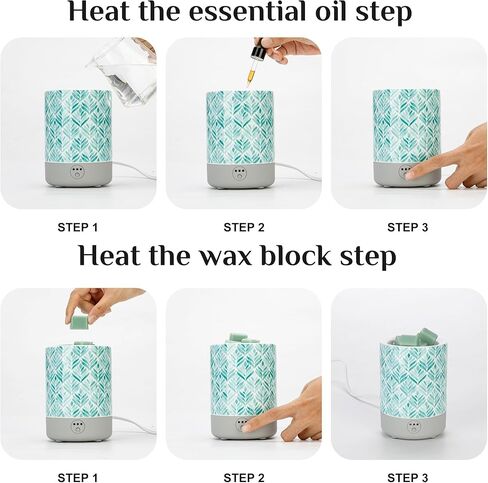 Heat the essential oil step

STEP 1

STEP 2

STEP 3

Heat the wax block step

STEP 1

STEP 2

STEP 3