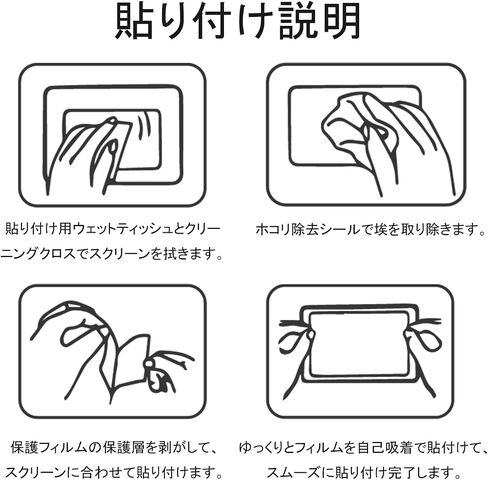 貼り付け説明

貼り付け用ウェットティッシュとクリーニングクロスでスクリーンを拭きます。

ホコリ除去シールで埃を取り除きます。

保護フィルムの保護層を剥がして、スクリーンに合わせて貼り付けます。

ゆっくりとフィルムを自己吸着で貼付けて、スムーズに貼り付け完了します。