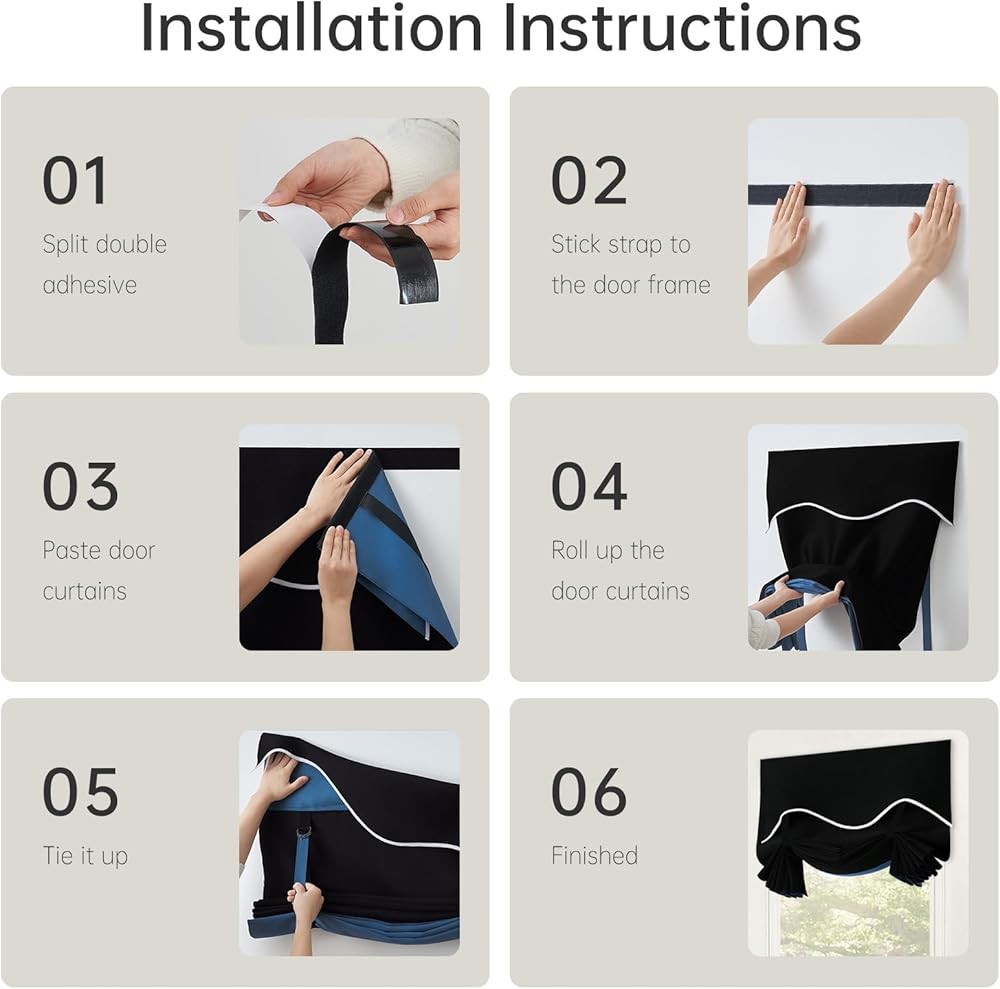 Installation Instructions

01
Split double adhesive

02
Stick strap to the door frame

03
Paste door curtains

04
Roll up the door curtains

05
Tie it up

06
Finished