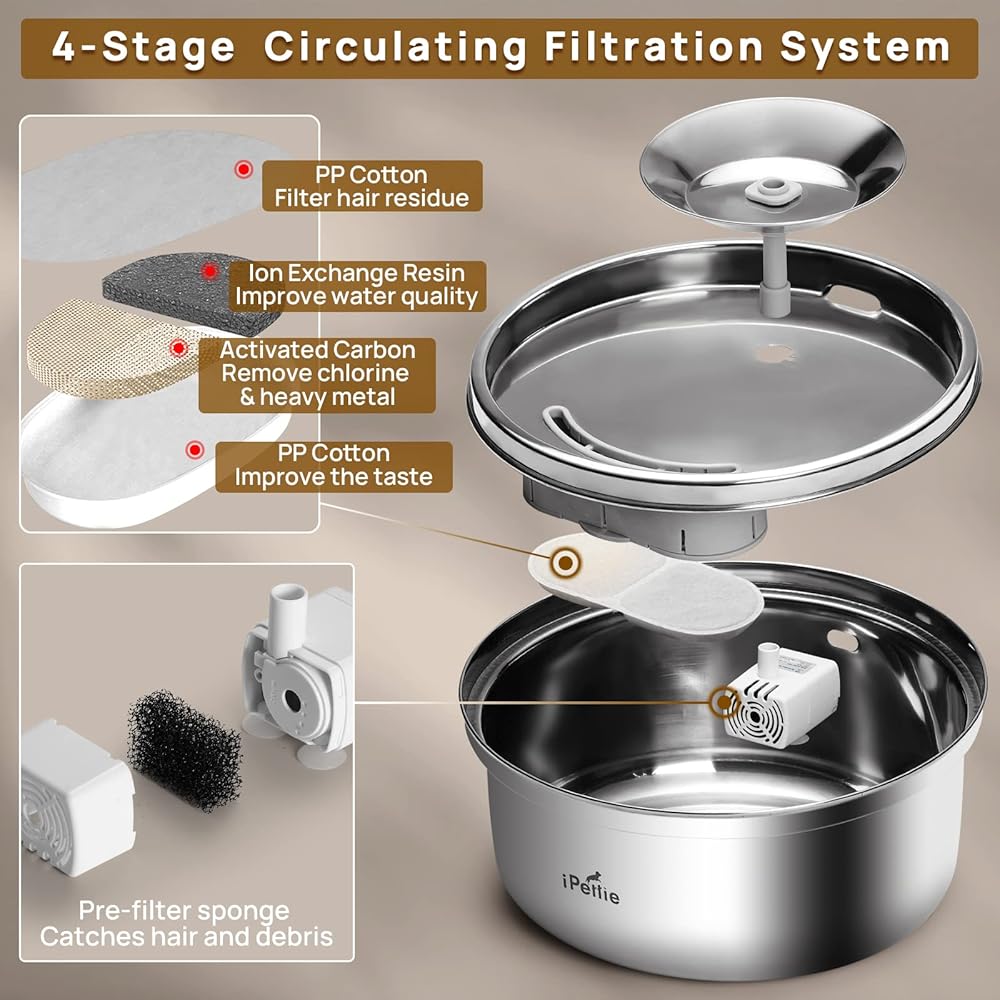 4-Stage Circulating Filtration System

PP Cotton
Filter hair residue

Ion Exchange Resin
Improve water quality

Activated Carbon
Remove chlorine
& heavy metal

PP Cotton
Improve the taste

Pre-filter sponge
Catches hair and debris

iPettie