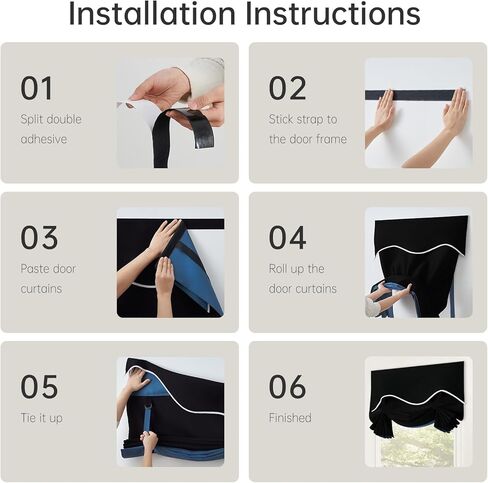 Installation Instructions

01
Split double adhesive

02
Stick strap to the door frame

03
Paste door curtains

04
Roll up the door curtains

05
Tie it up

06
Finished