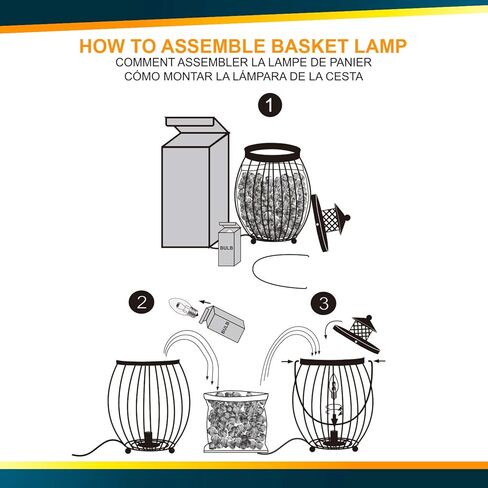 HOW TO ASSEMBLE BASKET LAMP
COMMENT ASSEMBLER LA LAMPE DE PANIER
CÓMO MONTAR LA LÁMPARA DE LA CESTA

1

BULB

2

BULB

3