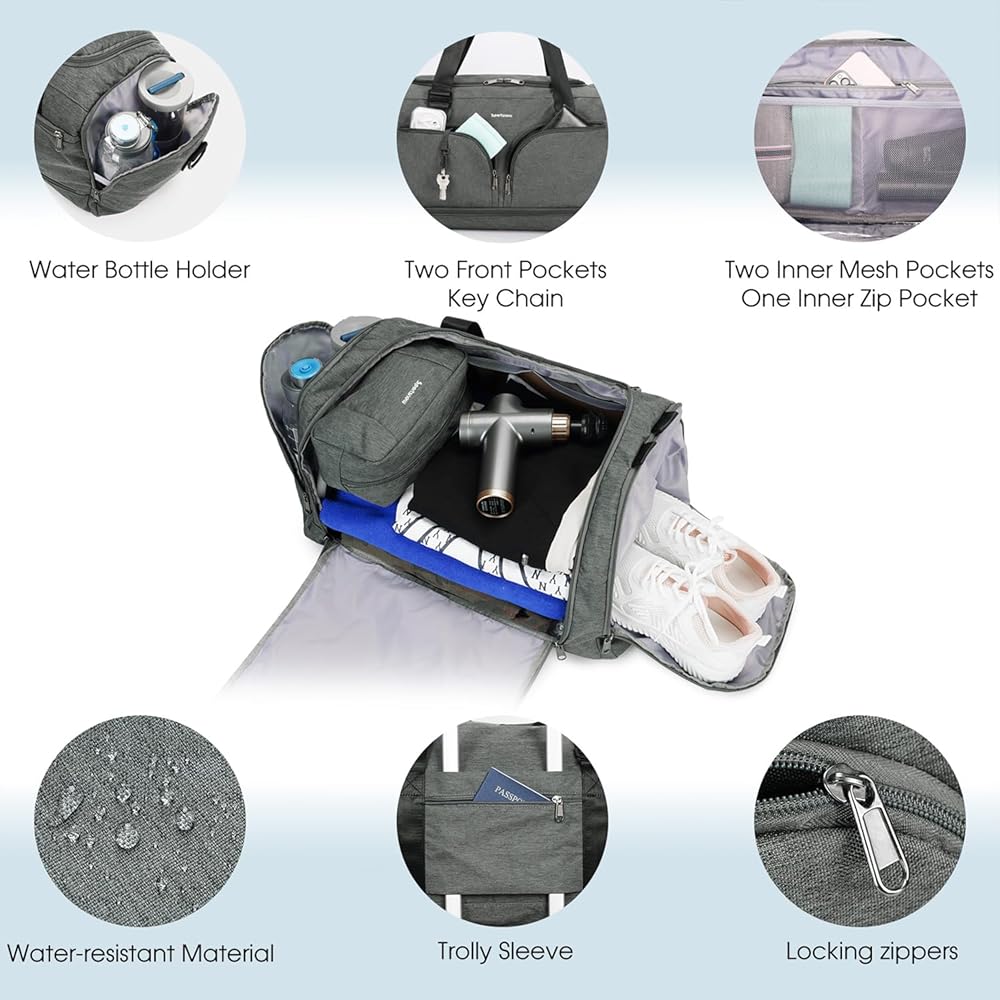 Water Bottle Holder

Two Front Pockets
Key Chain

Two Inner Mesh Pockets
One Inner Zip Pocket

PASSPORT

Water-resistant Material

Trolly Sleeve

Locking zippers