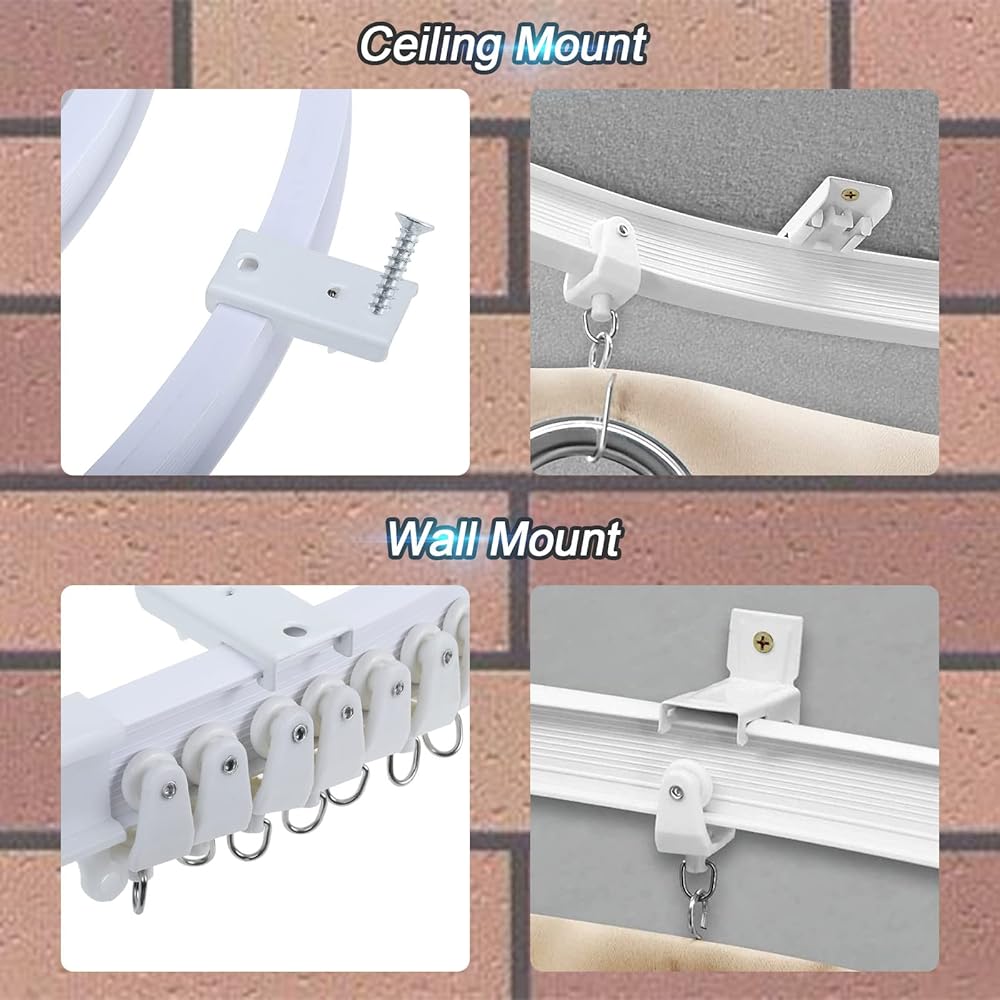 Ceiling Mount

Wall Mount