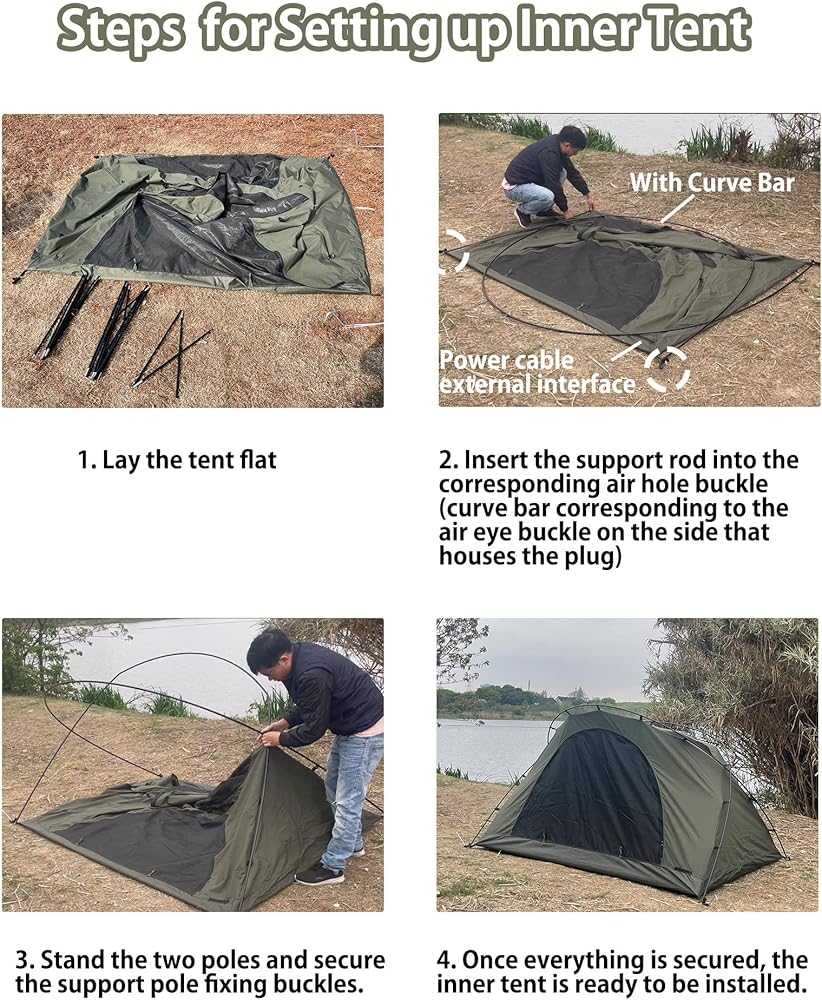 Steps for Setting up Inner Tent

With Curve Bar

Power cable external interface

1. Lay the tent flat

2. Insert the support rod into the corresponding air hole buckle (curve bar corresponding to the air eye buckle on the side that houses the plug)

3. Stand the two poles and secure the support pole fixing buckles.

4. Once everything is secured, the inner tent is ready to be installed.