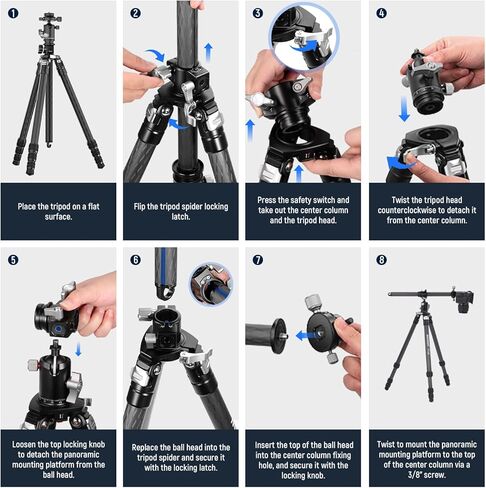 1

Place the tripod on a flat surface.

2

Flip the tripod spider locking latch.

3

Press the safety switch and take out the center column and the tripod head.

4

Twist the tripod head counterclockwise to detach it from the center column.

5

Loosen the top locking knob to detach the panoramic mounting platform from the ball head.

6

Replace the ball head into the tripod spider and secure it with the locking latch.

7

Insert the top of the ball head into the center column fixing hole, and secure it with the locking knob.

8

Twist to mount the panoramic mounting platform to the top of the center column via a 3/8" screw.