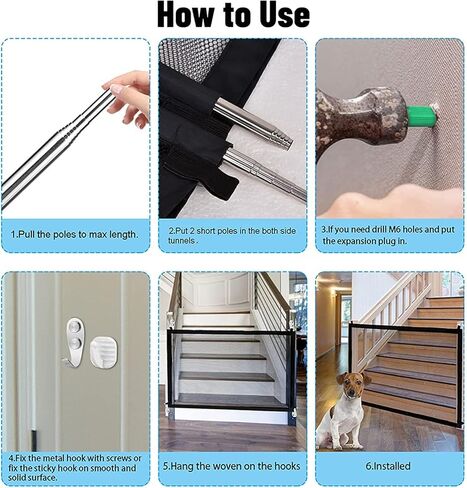 How to Use

1.Pull the poles to max length.

2.Put 2 short poles in the both side tunnels .

3.If you need drill M6 holes and put the expansion plug in.

4.Fix the metal hook with screws or fix the sticky hook on smooth and solid surface.

5.Hang the woven on the hooks

6.Installed