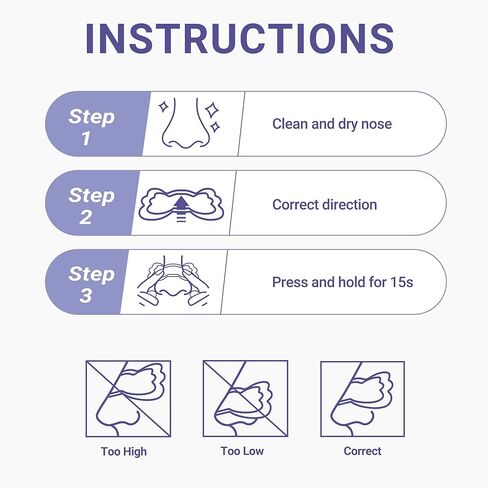 INSTRUCTIONS

Step 1

Clean and dry nose

Step 2

Correct direction

Step 3

Press and hold for 15s

Too High

Too Low

Correct