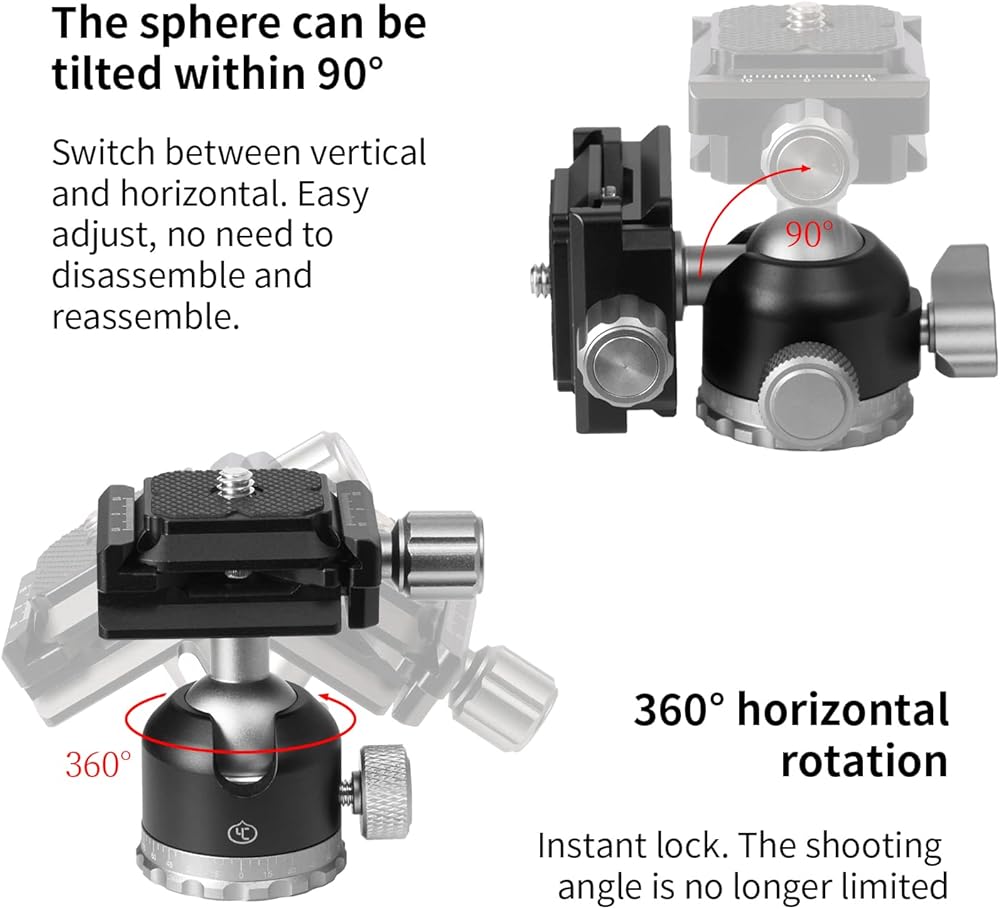 The sphere can be tilted within 90°

Switch between vertical and horizontal. Easy adjust, no need to disassemble and reassemble.

90°

360°

360° horizontal rotation

Instant lock. The shooting angle is no longer limited