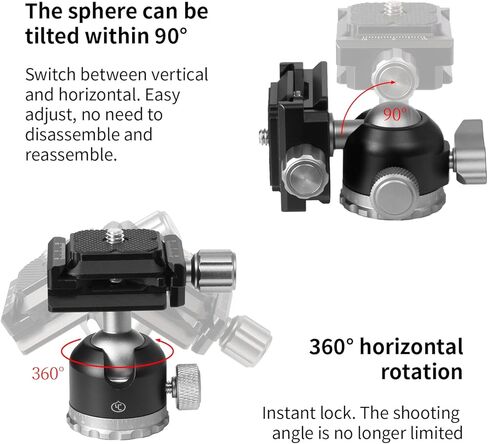 The sphere can be tilted within 90°

Switch between vertical and horizontal. Easy adjust, no need to disassemble and reassemble.

90°

360°

360° horizontal rotation

Instant lock. The shooting angle is no longer limited