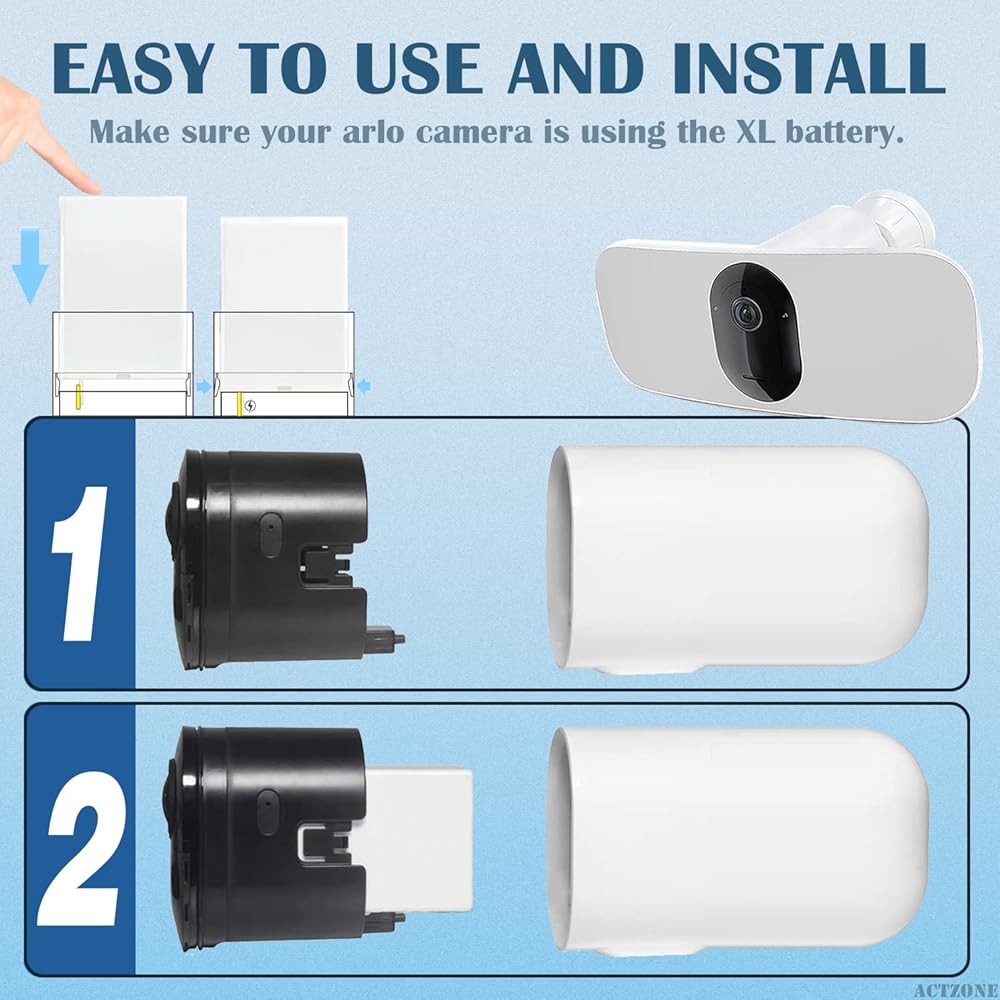 EASY TO USE AND INSTALL
Make sure your arlo camera is using the XL battery.

1

2

ACTZONE