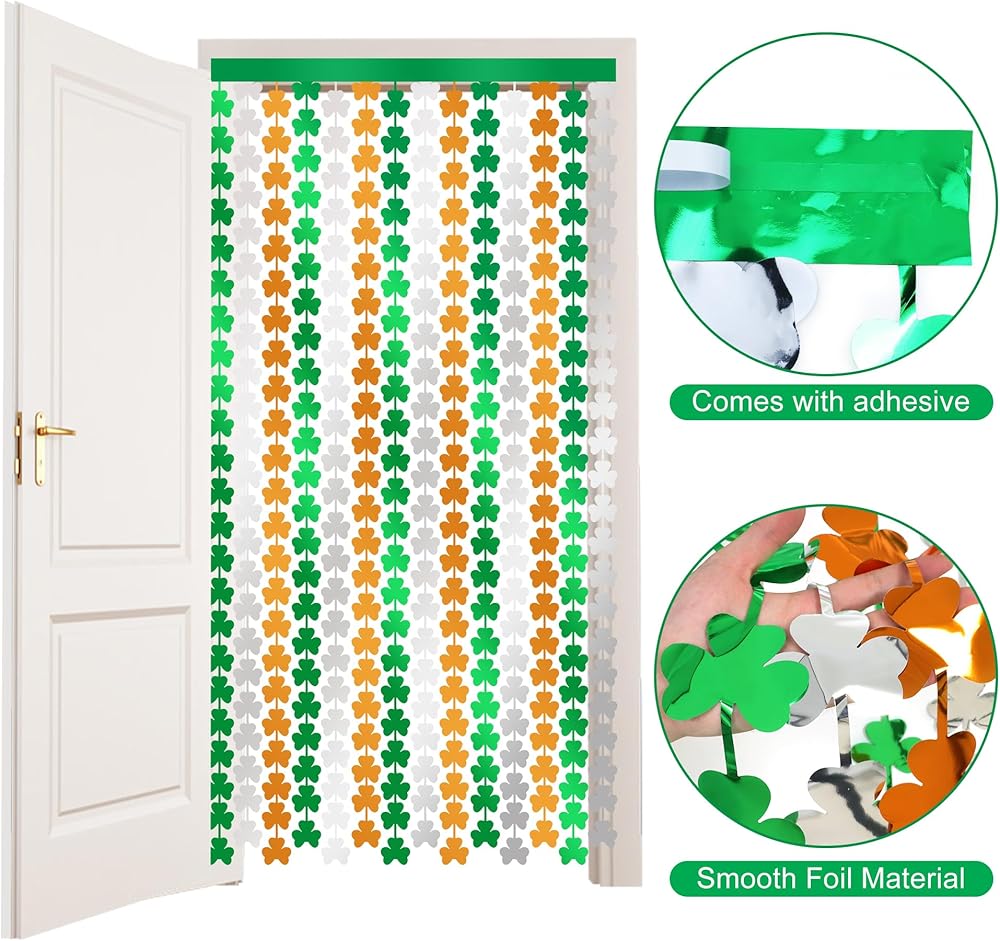 Comes with adhesive

Smooth Foil Material