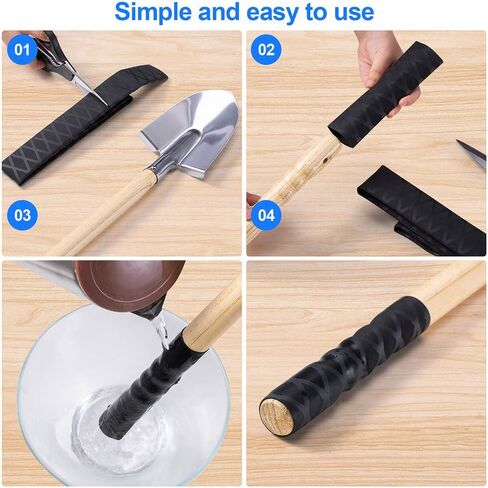 Simple and easy to use

01

02

03

04