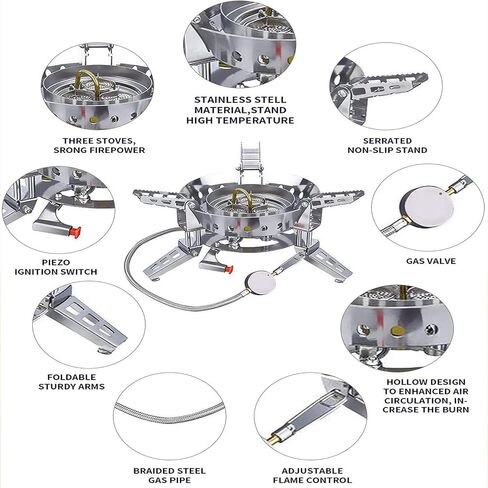 STAINLESS STELL
MATERIAL,STAND
HIGH TEMPERATURE

THREE STOVES,
SRONG FIREPOWER

SERRATED
NON-SLIP STAND

PIEZO
IGNITION SWITCH

GAS VALVE

FOLDABLE
STURDY ARMS

HOLLOW DESIGN
TO ENHANCED AIR
CIRCULATION, IN-
CREASE THE BURN

BRAIDED STEEL
GAS PIPE

ADJUSTABLE
FLAME CONTROL