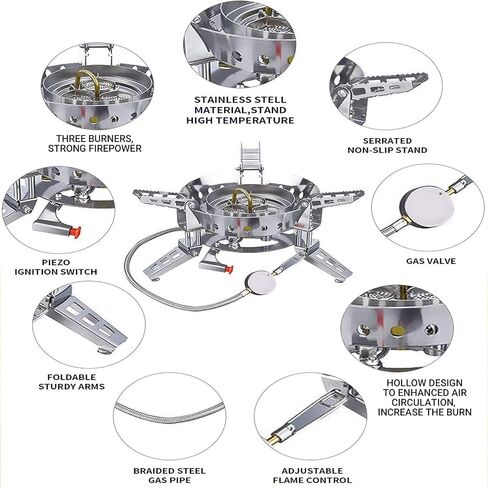 STAINLESS STELL MATERIAL,STAND HIGH TEMPERATURE

THREE BURNERS, STRONG FIREPOWER

SERRATED NON-SLIP STAND

PIEZO IGNITION SWITCH

GAS VALVE

FOLDABLE STURDY ARMS

HOLLOW DESIGN TO ENHANCED AIR CIRCULATION, INCREASE THE BURN

BRAIDED STEEL GAS PIPE

ADJUSTABLE FLAME CONTROL