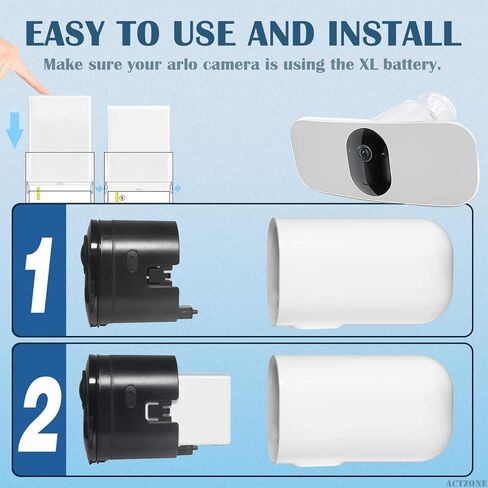 EASY TO USE AND INSTALL

Make sure your arlo camera is using the XL battery.

1

2

ACTZONE