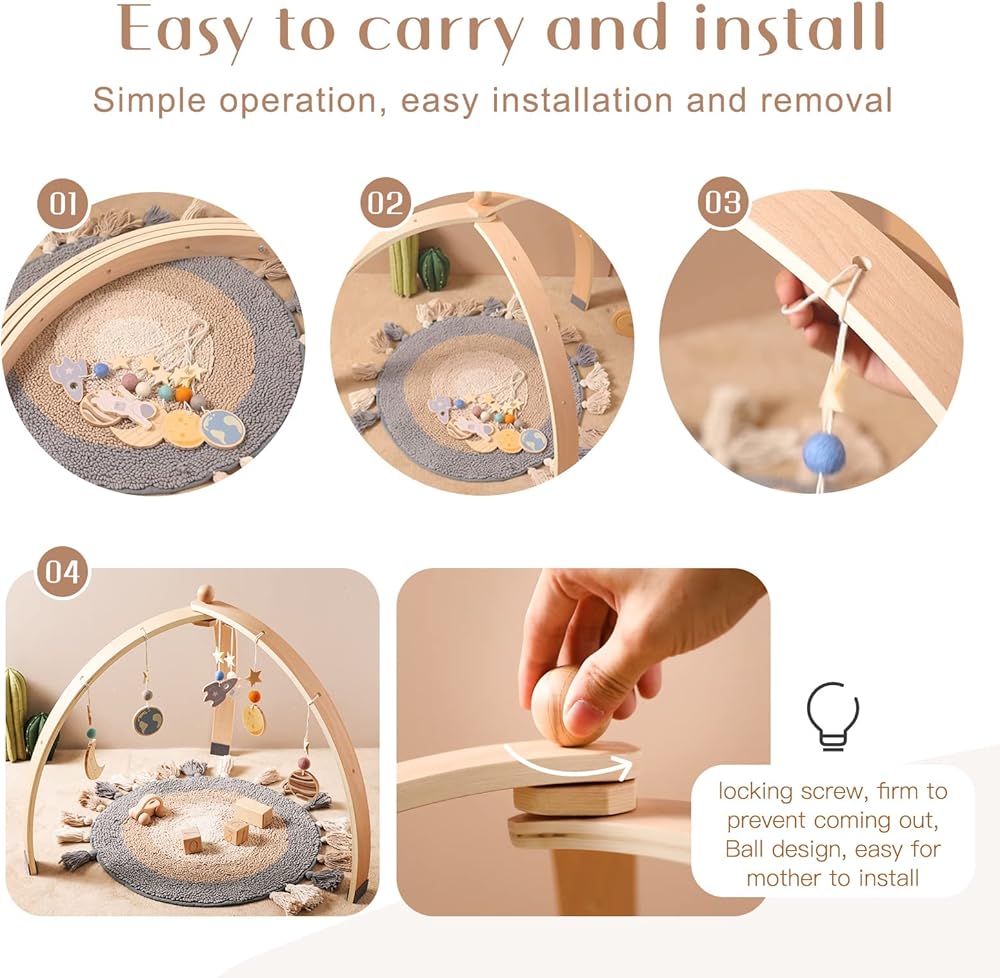 Easy to carry and install

Simple operation, easy installation and removal

01

02

03

04

locking screw, firm to prevent coming out, Ball design, easy for mother to install