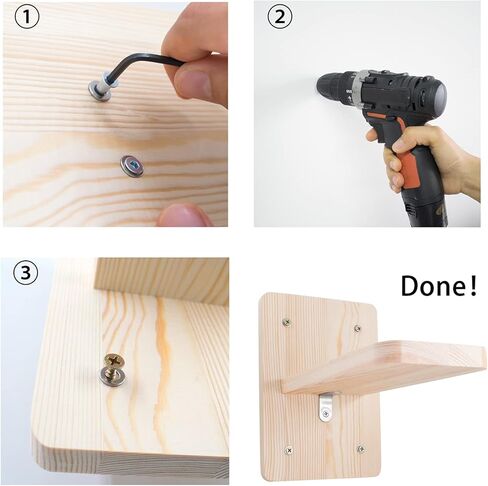 ①
②
③
Done!