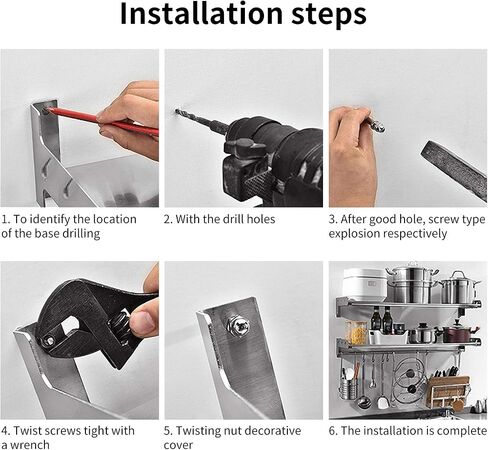 Installation steps

1. To identify the location of the base drilling

2. With the drill holes

3. After good hole, screw type explosion respectively

4. Twist screws tight with a wrench

5. Twisting nut decorative cover

6. The installation is complete