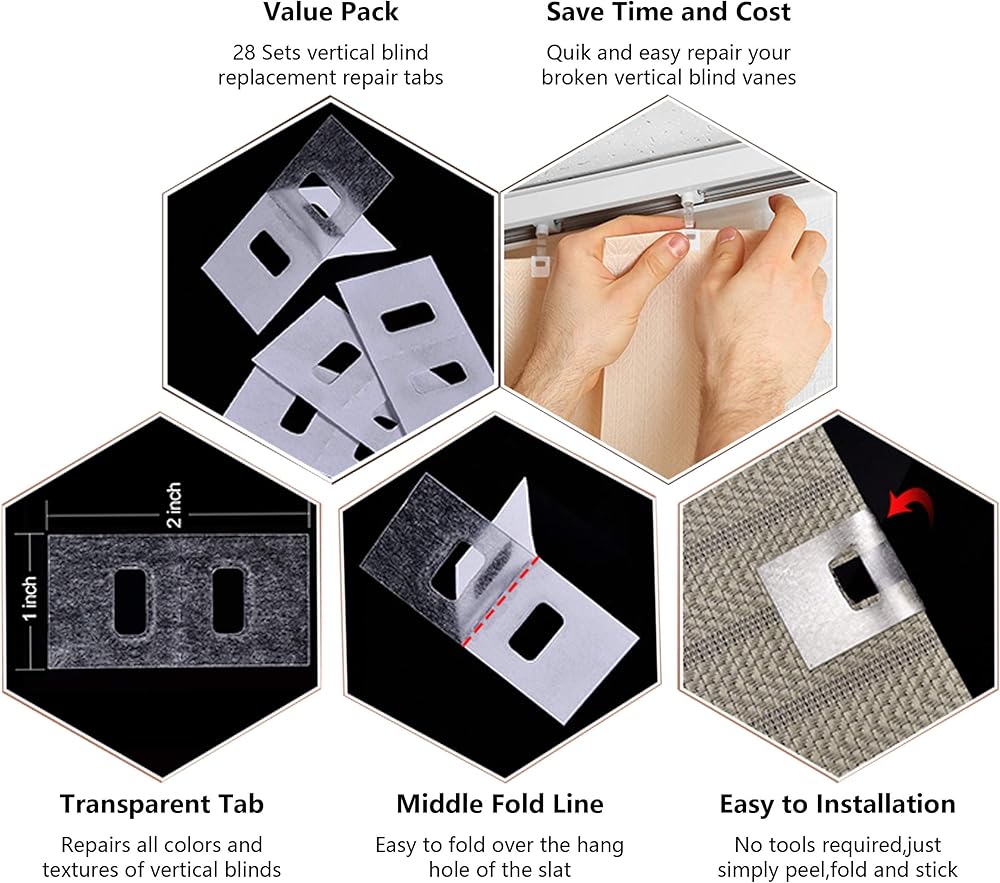 Value Pack

28 Sets vertical blind replacement repair tabs

Save Time and Cost

Quik and easy repair your broken vertical blind vanes

2 inch

1 inch

Transparent Tab

Repairs all colors and textures of vertical blinds

Middle Fold Line

Easy to fold over the hang hole of the slat

Easy to Installation

No tools required,just simply peel,fold and stick