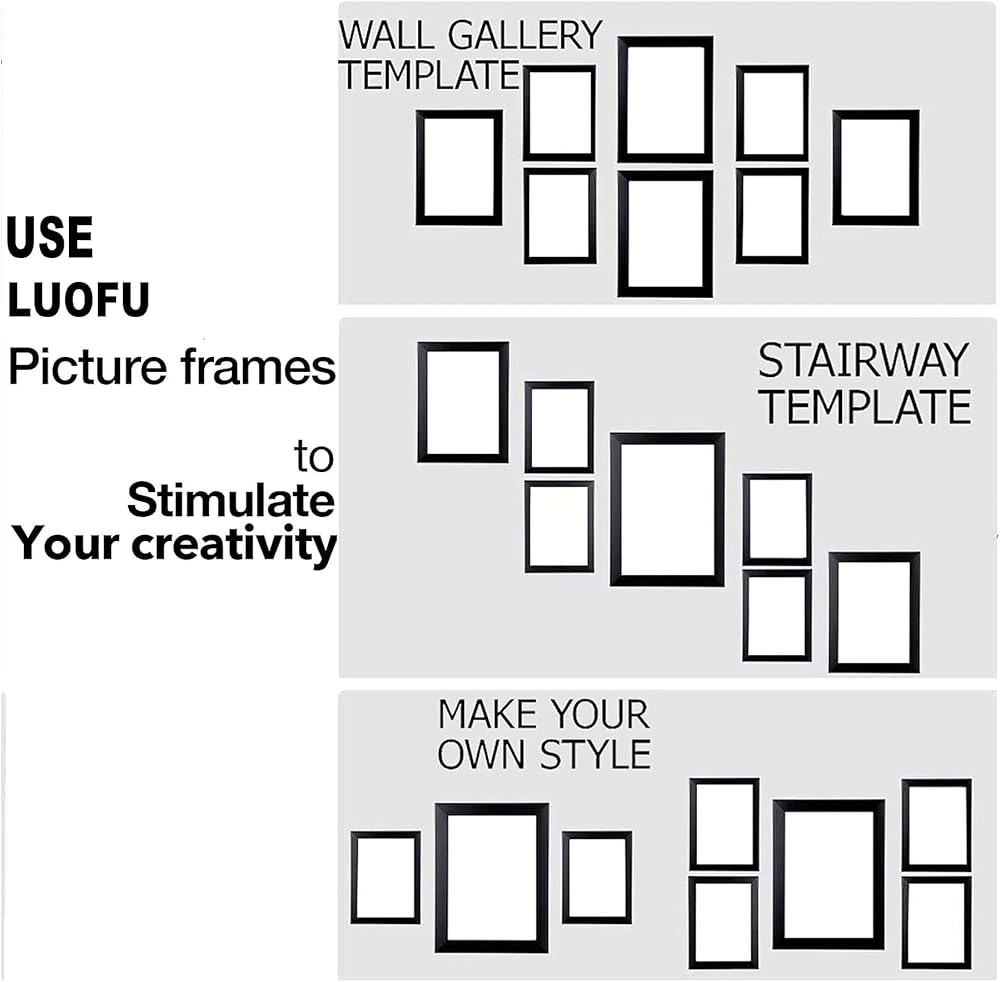 USE
LUOFU
Picture frames
to
Stimulate
Your creativity

WALL GALLERY TEMPLATE

STAIRWAY TEMPLATE

MAKE YOUR OWN STYLE