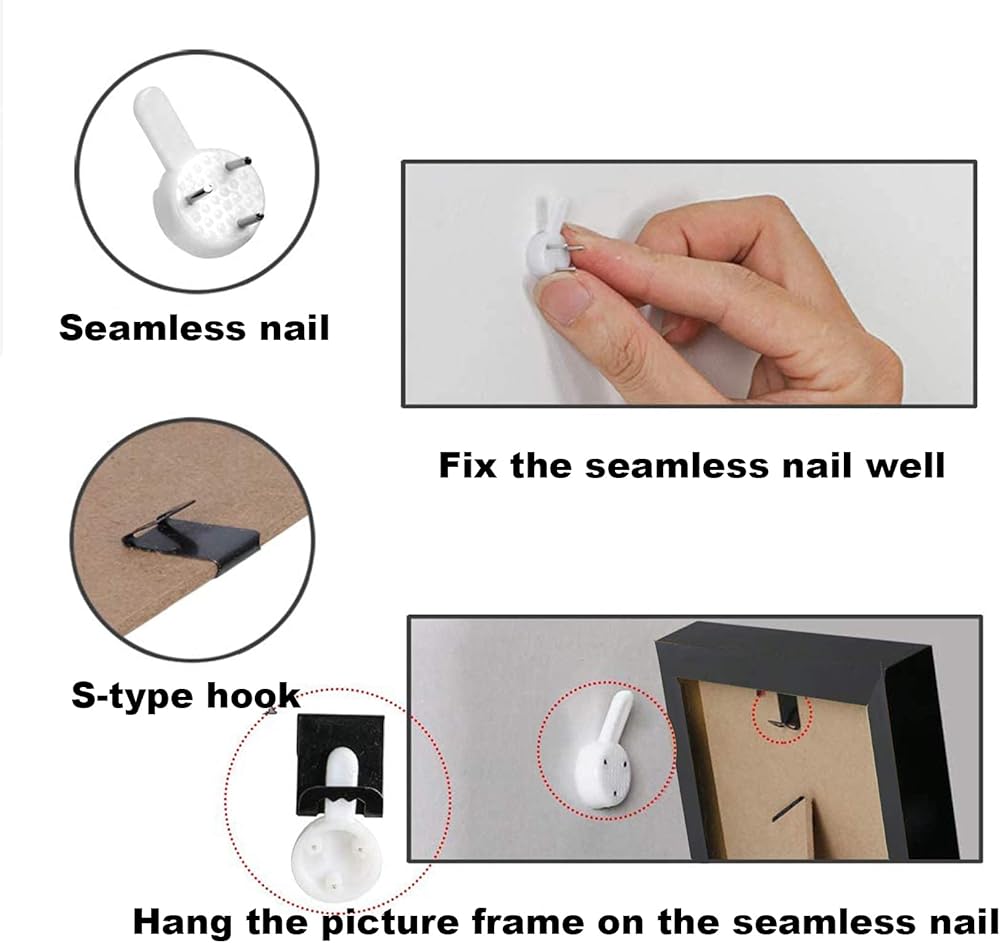 Seamless nail

Fix the seamless nail well

S-type hook

Hang the picture frame on the seamless nail