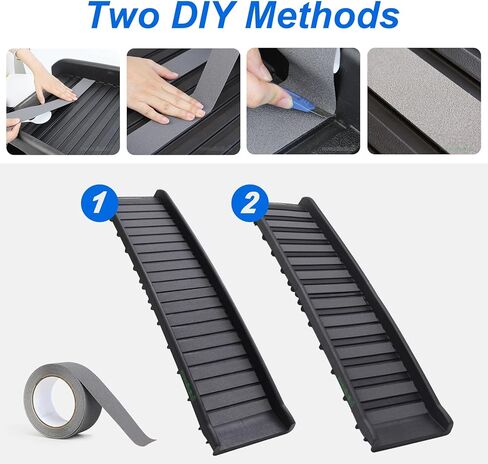 Two DIY Methods

1

2