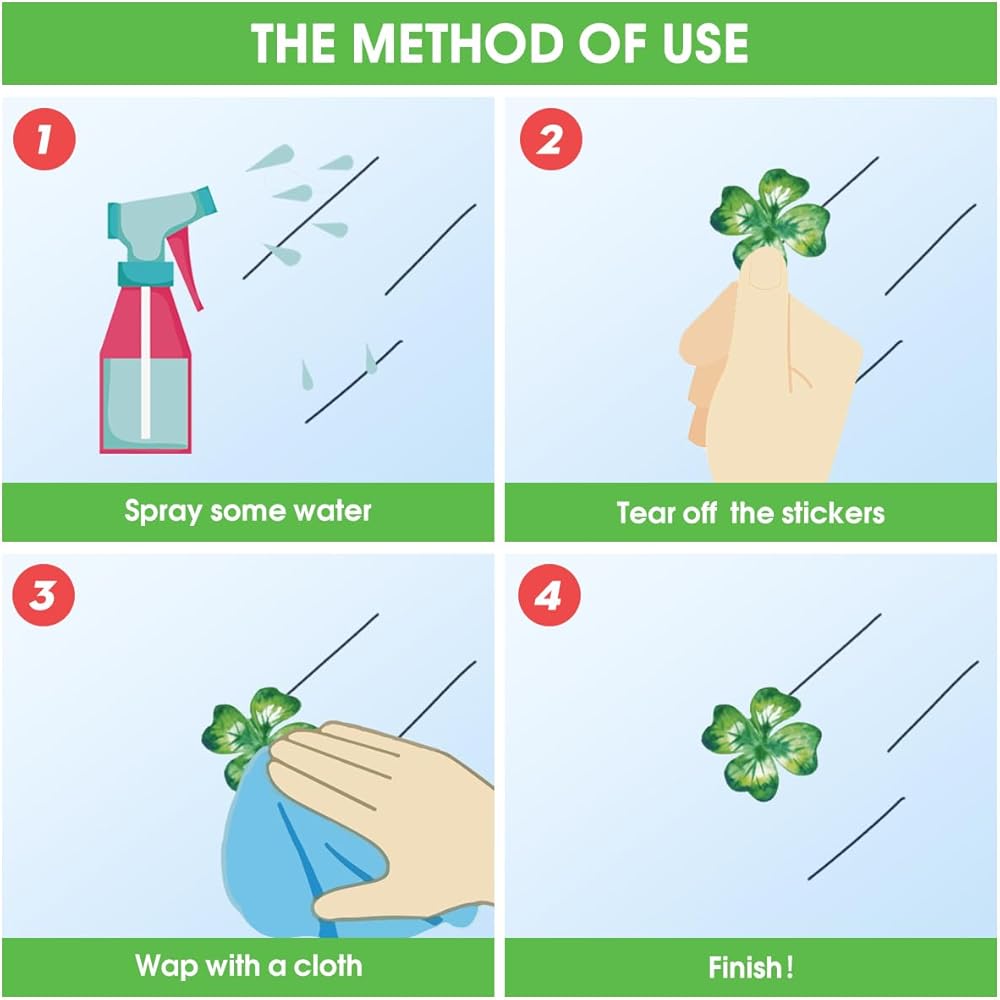 THE METHOD OF USE

1

Spray some water

2

Tear off the stickers

3

Wap with a cloth

4

Finish!