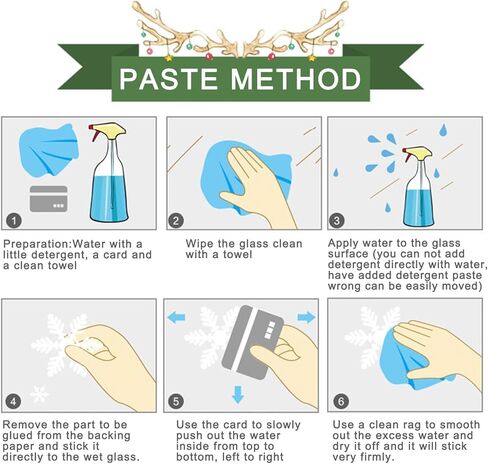 PASTE METHOD

1

Preparation:Water with a little detergent, a card and a clean towel

2

Wipe the glass clean with a towel

3

Apply water to the glass surface (you can not add detergent directly with water, have added detergent paste wrong can be easily moved)

4

Remove the part to be glued from the backing paper and stick it directly to the wet glass.

5

Use the card to slowly push out the water inside from top to bottom, left to right

6

Use a clean rag to smooth out the excess water and dry it off and it will stick very firmly.