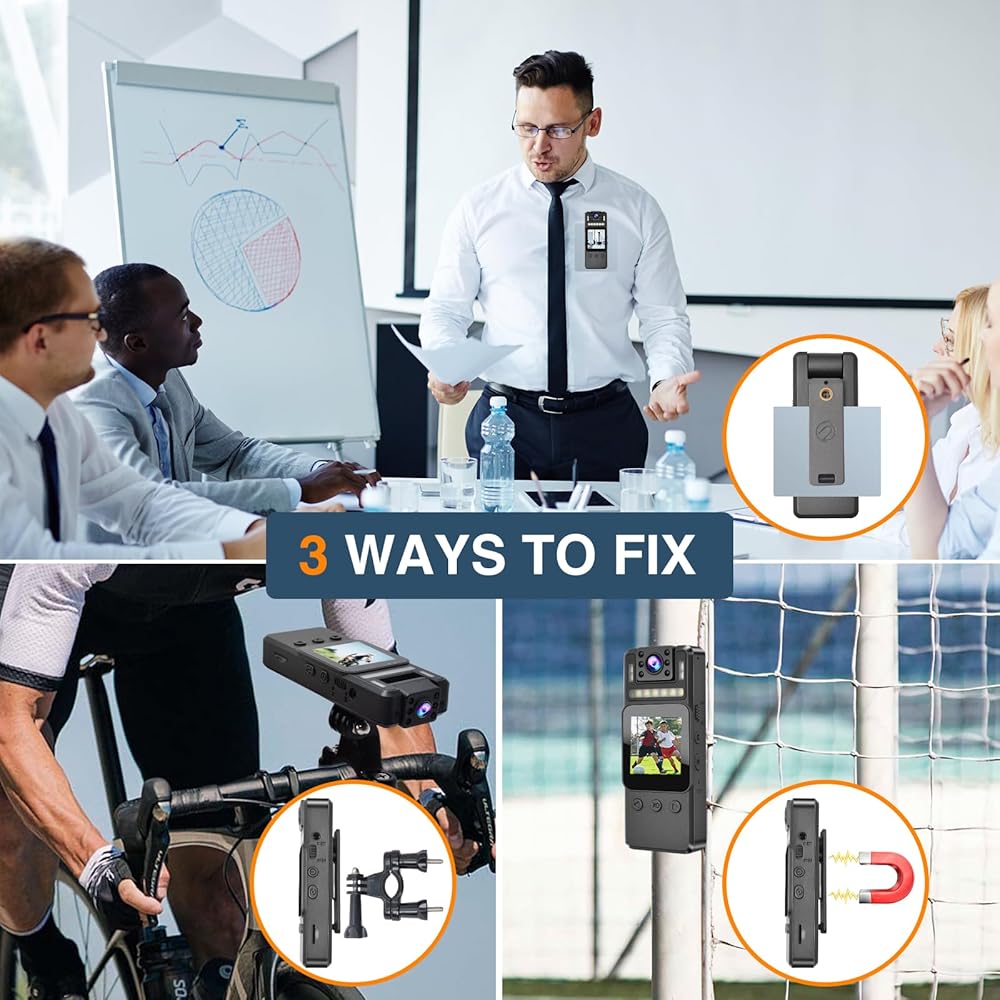 3 WAYS TO FIX