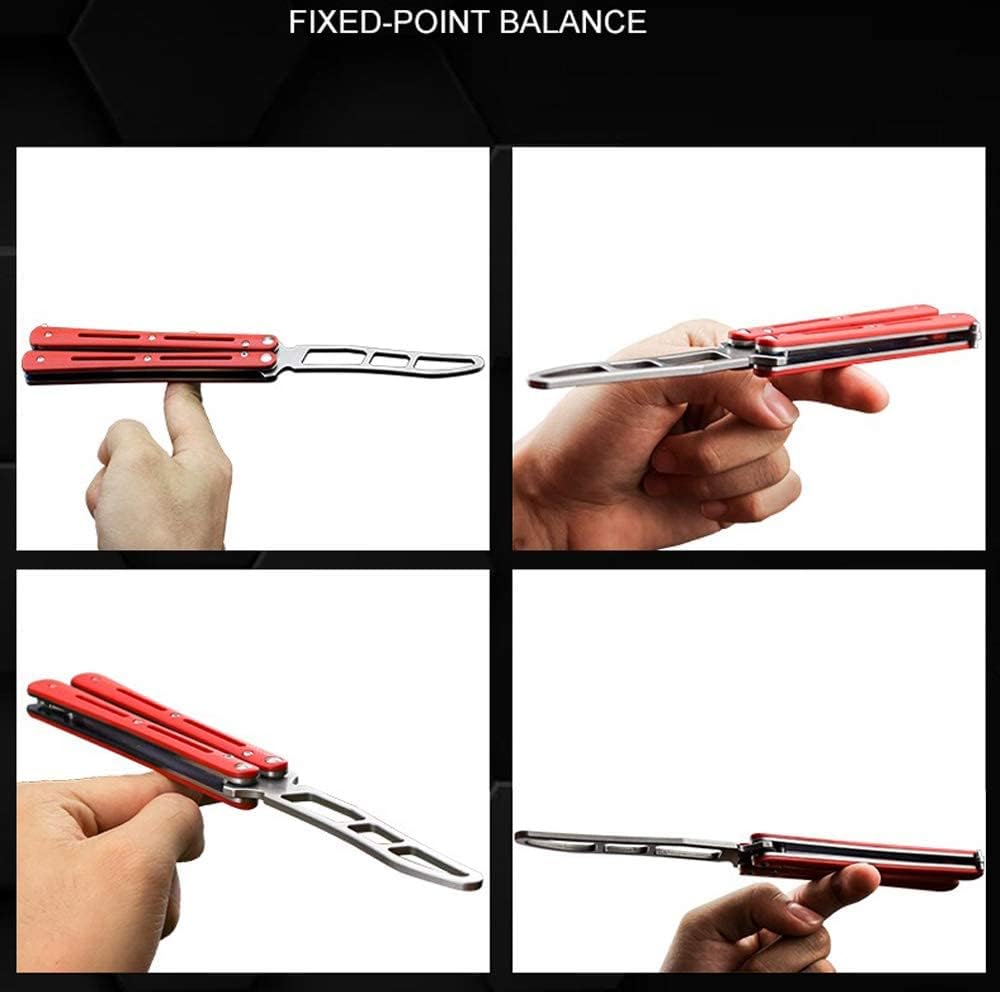 FIXED-POINT BALANCE