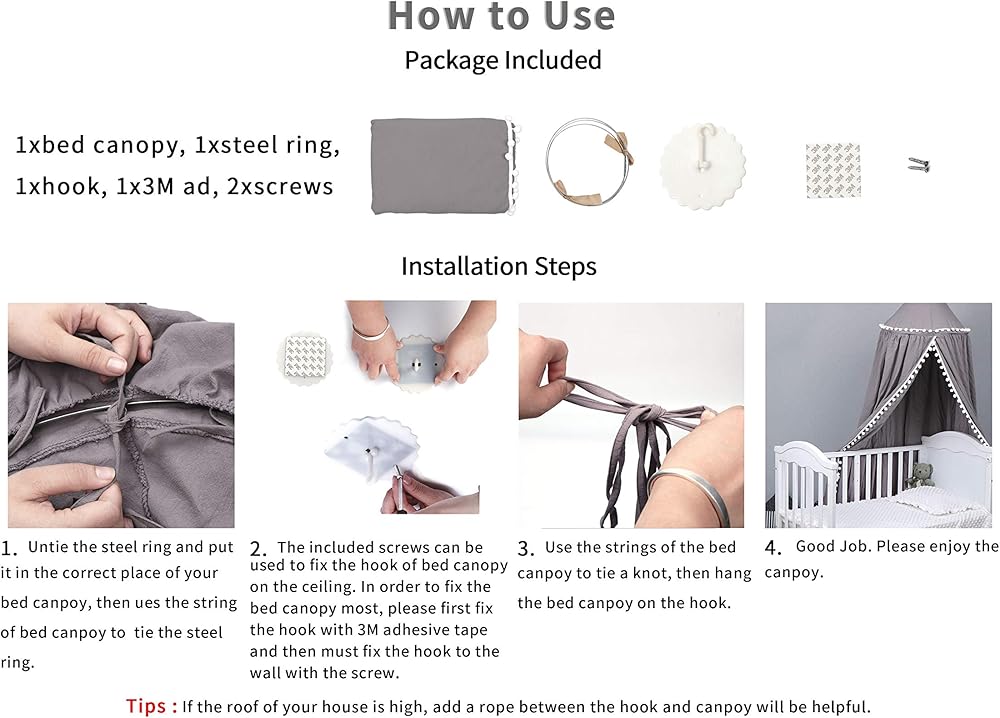 How to Use

Package Included

1xbed canopy, 1xsteel ring, 1xhook, 1x3M ad, 2xscrews

Installation Steps

1. Untie the steel ring and put it in the correct place of your bed canpoy, then ues the string of bed canpoy to tie the steel ring.

2. The included screws can be used to fix the hook of bed canopy on the ceiling. In order to fix the bed canopy most, please first fix the hook with 3M adhesive tape and then must fix the hook to the wall with the screw.

3. Use the strings of the bed canpoy to tie a knot, then hang the bed canpoy on the hook.

4. Good Job. Please enjoy the canpoy.

Tips : If the roof of your house is high, add a rope between the hook and canpoy will be helpful.