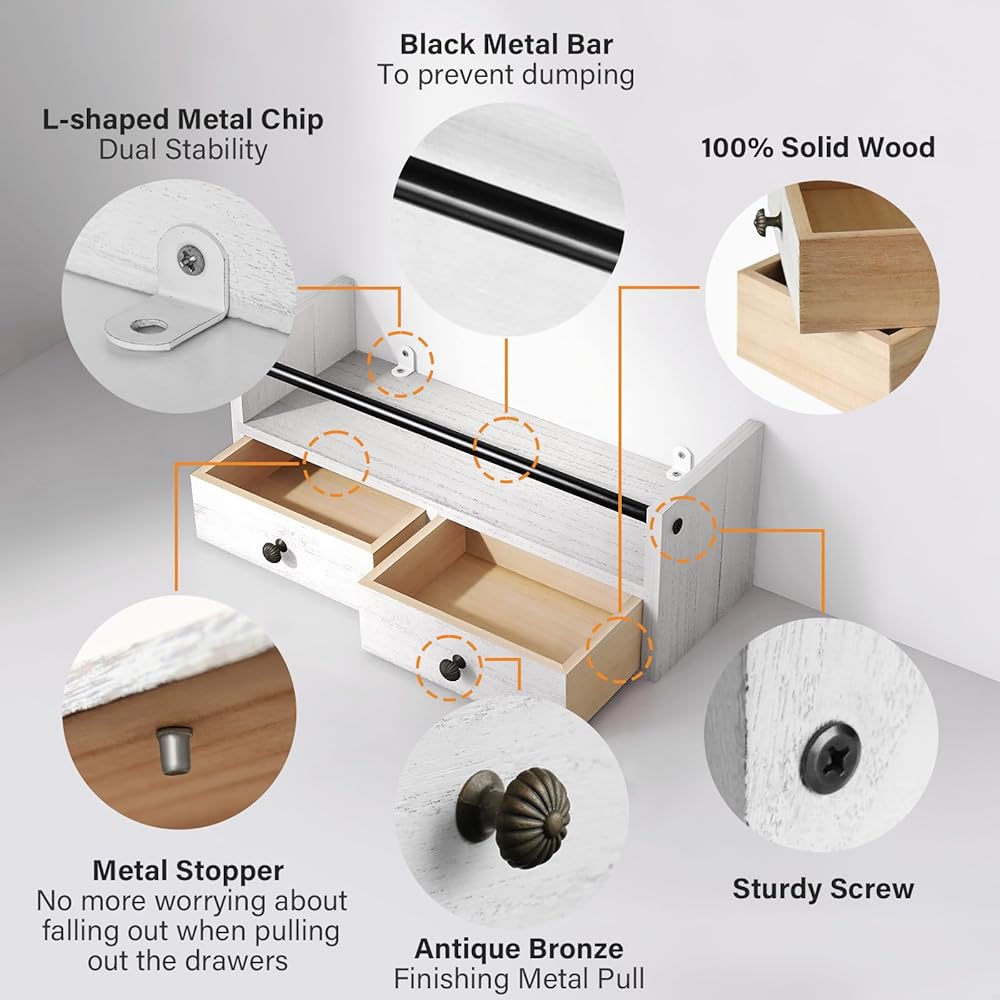 Black Metal Bar
To prevent dumping

L-shaped Metal Chip
Dual Stability

100% Solid Wood

Metal Stopper
No more worrying about falling out when pulling out the drawers

Antique Bronze
Finishing Metal Pull

Sturdy Screw