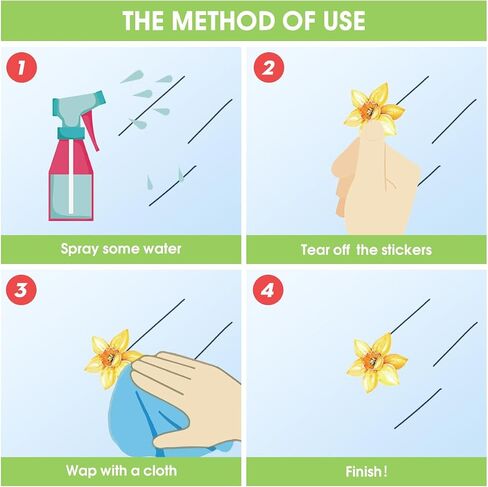 THE METHOD OF USE

1

Spray some water

2

Tear off the stickers

3

Wap with a cloth

4

Finish!