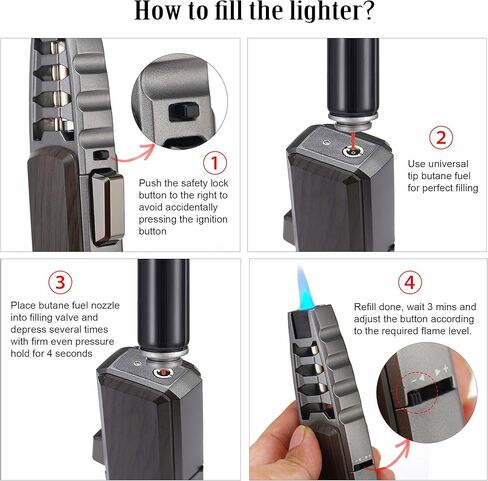 How to fill the lighter?

1
Push the safety lock button to the right to avoid accidentally pressing the ignition button

2
Use universal tip butane fuel for perfect filling

3
Place butane fuel nozzle into filling valve and depress several times with firm even pressure hold for 4 seconds

4
Refill done, wait 3 mins and adjust the button according to the required flame level.

- +