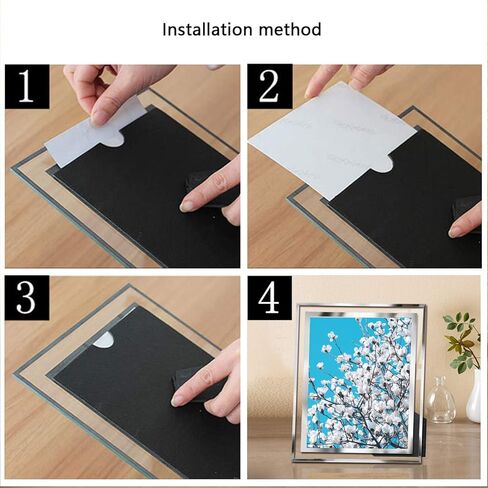 Installation method

1

2

3

4