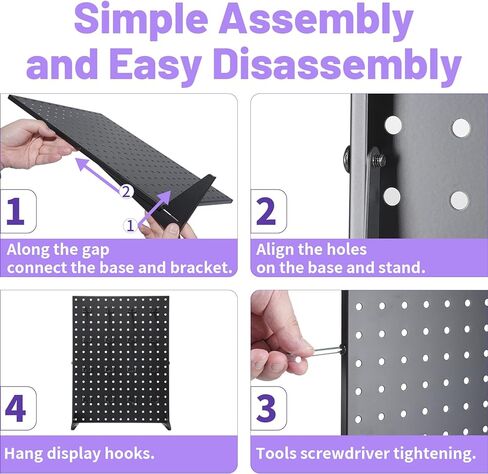 Simple Assembly and Easy Disassembly

2

1

1

Along the gap connect the base and bracket.

2

Align the holes on the base and stand.

4

Hang display hooks.

3

Tools screwdriver tightening.