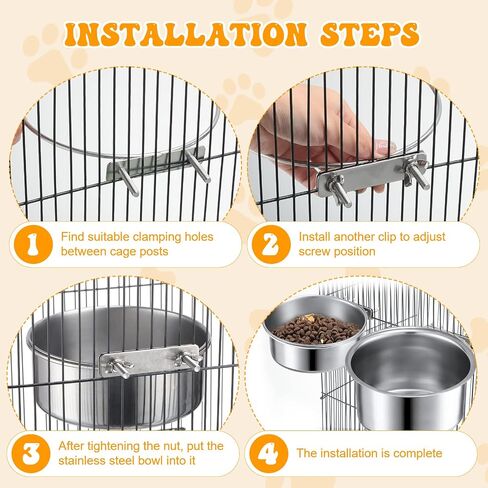 INSTALLATION STEPS

1
Find suitable clamping holes between cage posts

2
Install another clip to adjust screw position

3
After tightening the nut, put the stainless steel bowl into it

4
The installation is complete