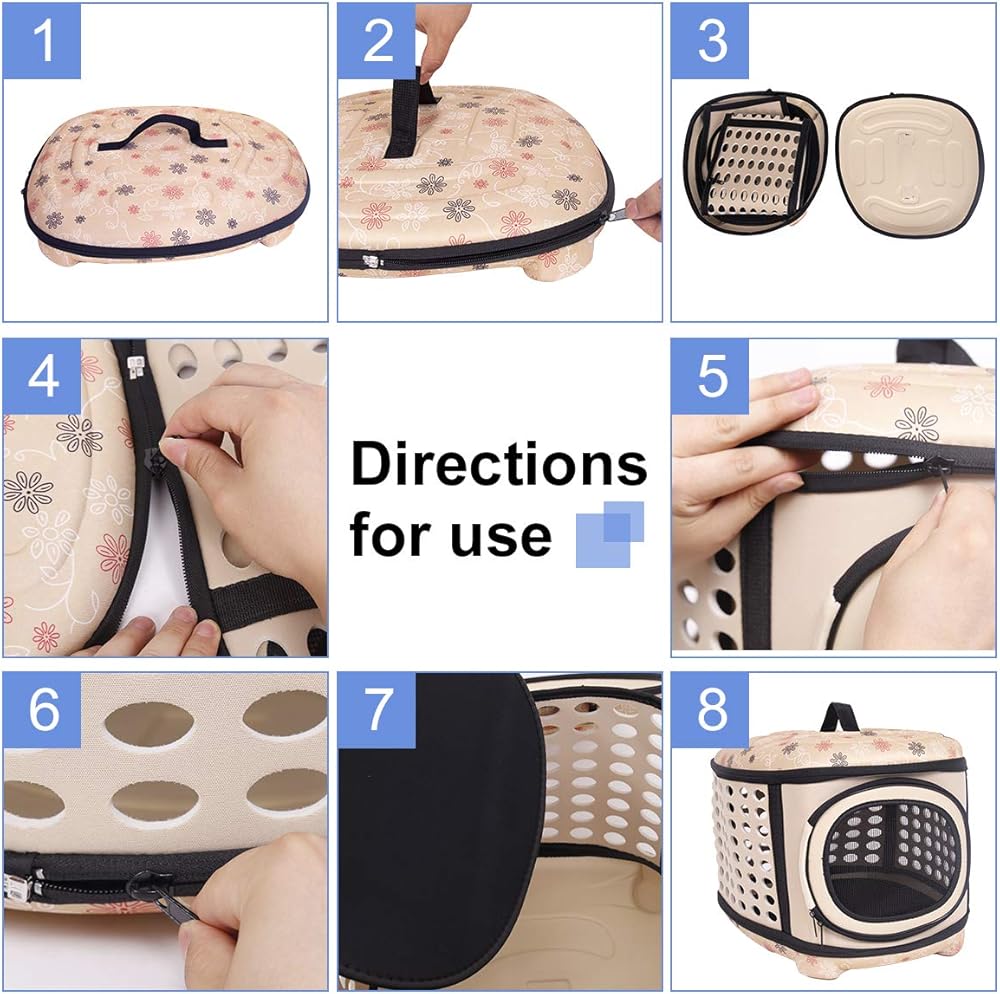 1

2

3

4

Directions for use

5

6

7

8