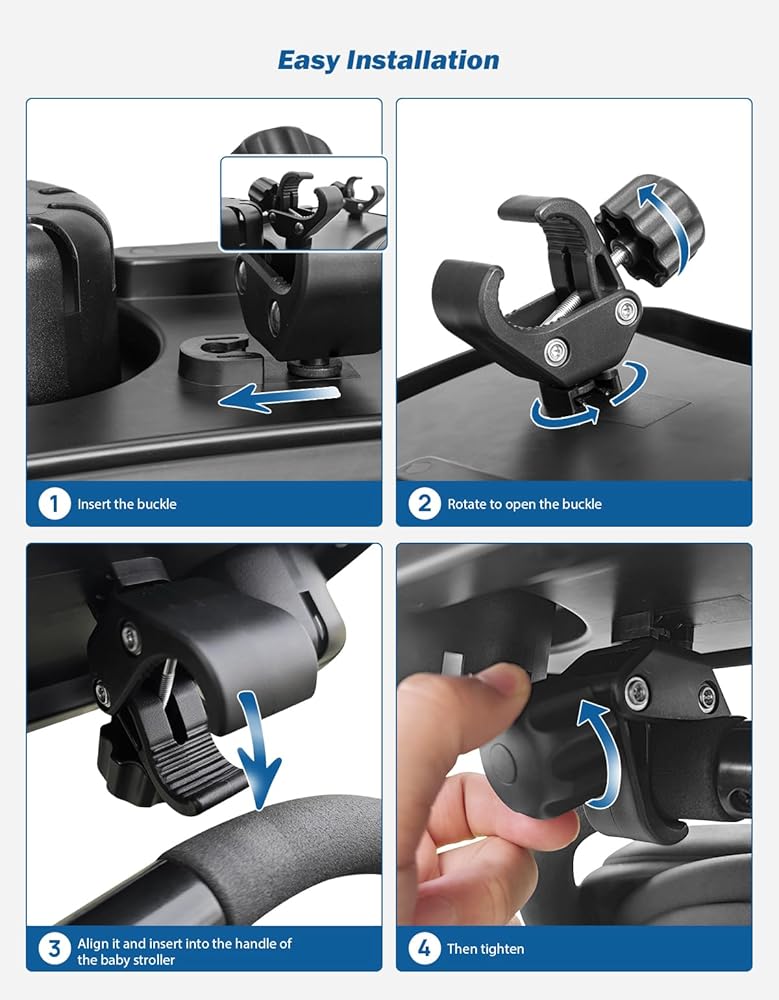 Easy Installation

1 Insert the buckle

2 Rotate to open the buckle

3 Align it and insert into the handle of the baby stroller

4 Then tighten