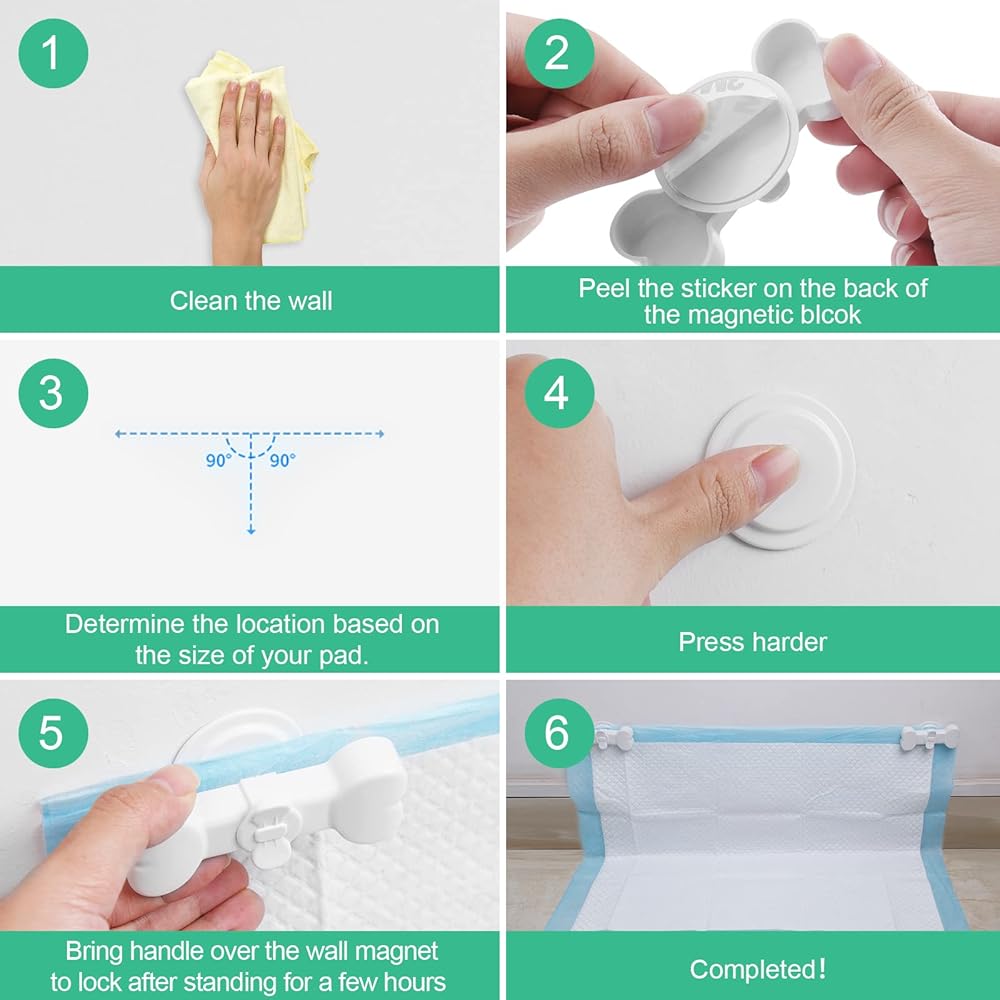 1

Clean the wall

2

Peel the sticker on the back of the magnetic blcok

3

90° 90°

Determine the location based on the size of your pad.

4

Press harder

5

Bring handle over the wall magnet to lock after standing for a few hours

6

Completed!