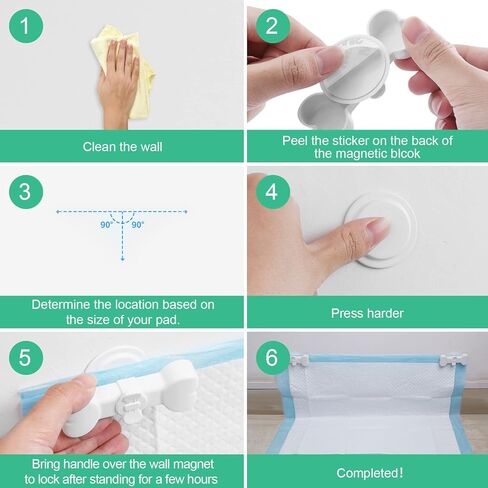 1

Clean the wall

2

Peel the sticker on the back of the magnetic blcok

3

90° 90°

Determine the location based on the size of your pad.

4

Press harder

5

Bring handle over the wall magnet to lock after standing for a few hours

6

Completed!